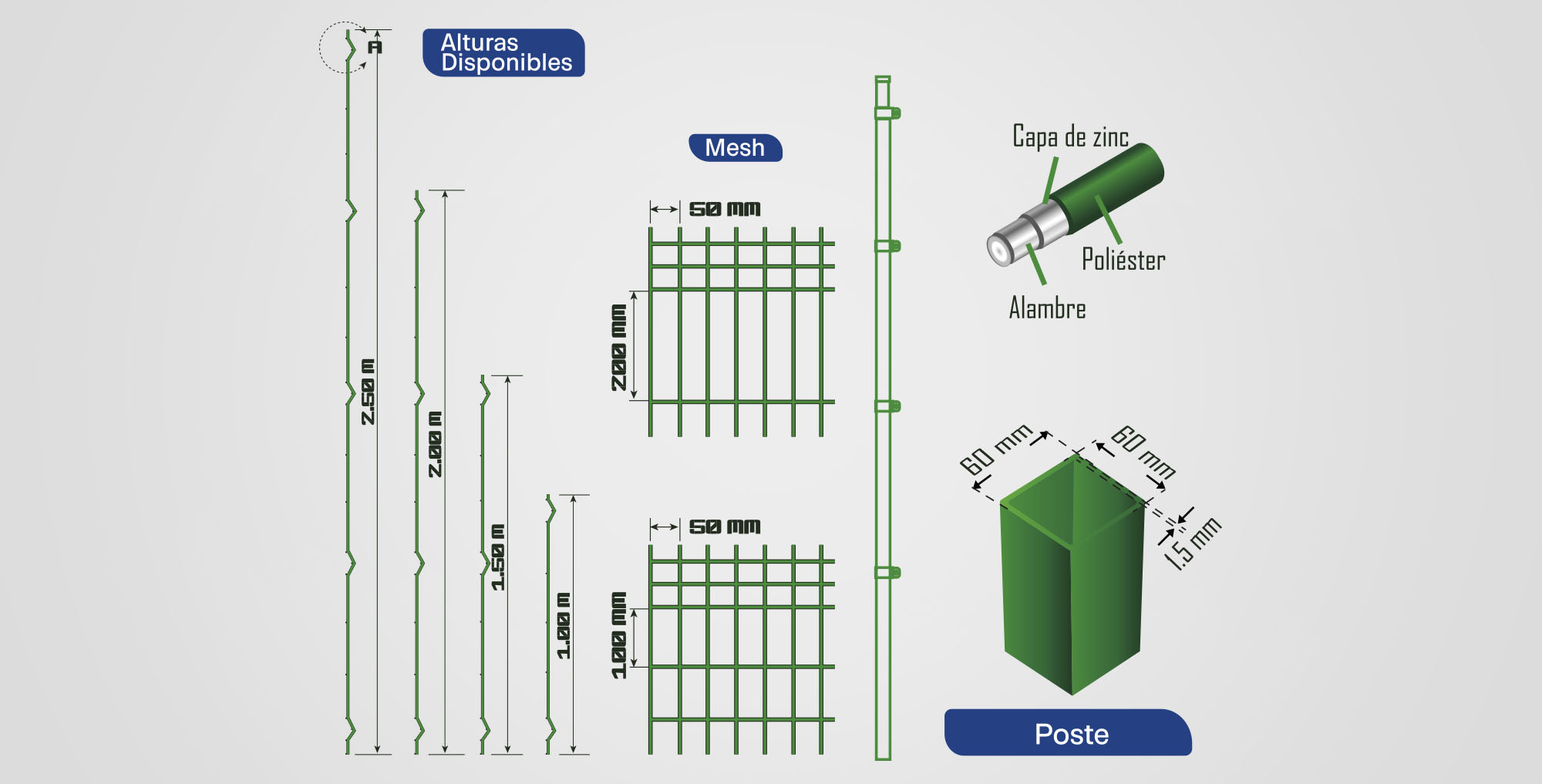 A

Alturas Disponibles

2.50 m

2.00 m

1.50 m

1.00 m

Mesh

50 mm

200 mm

50 mm

100 mm

Capa de zinc

Poliéster

Alambre

60 mm

60 mm

1.5 mm

Poste